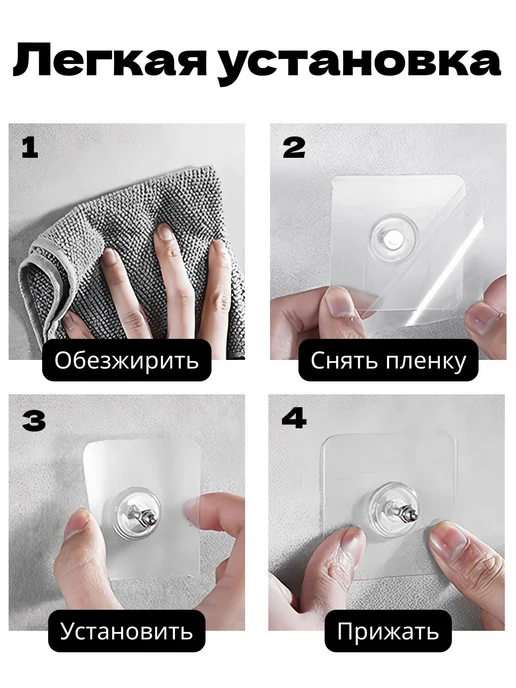 Легкая установка

1

Обезжирить

2

Снять пленку

3

Установить

4

Прижать