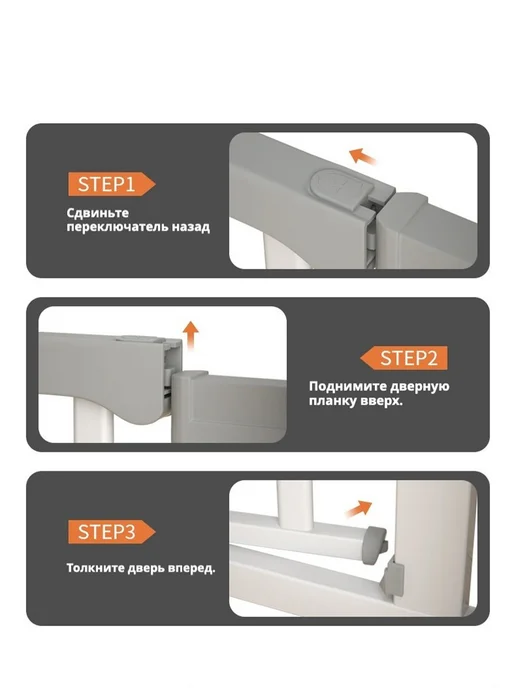 STEP1

Сдвиньте переключатель назад

STEP2

Поднимите дверную планку вверх.

STEP3

Толкните дверь вперед.