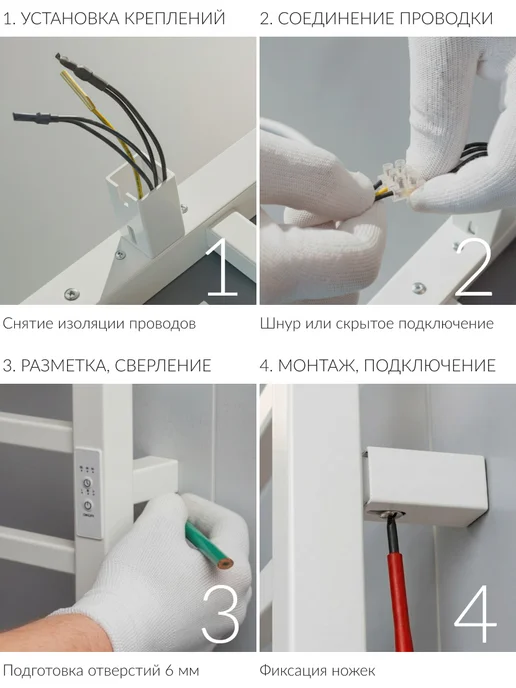 1. УСТАНОВКА КРЕПЛЕНИЙ

1

Снятие изоляции проводов

2. СОЕДИНЕНИЕ ПРОВОДКИ

2

Шнур или скрытое подключение

3. РАЗМЕТКА, СВЕРЛЕНИЕ

3

Подготовка отверстий 6 мм

4. МОНТАЖ, ПОДКЛЮЧЕНИЕ

4

Фиксация ножек