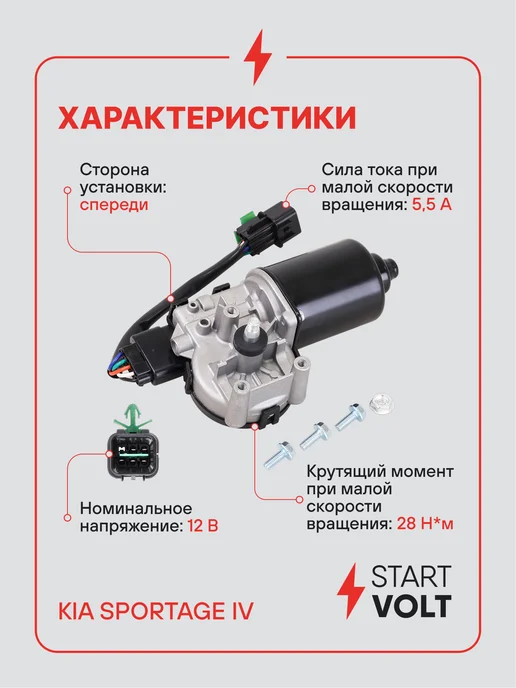 ХАРАКТЕРИСТИКИ

Сторона установки: спереди

Сила тока при малой скорости вращения: 5,5 А

Номинальное напряжение: 12 В

Крутящий момент при малой скорости вращения: 28 Н*м

KIA SPORTAGE IV

START
VOLT