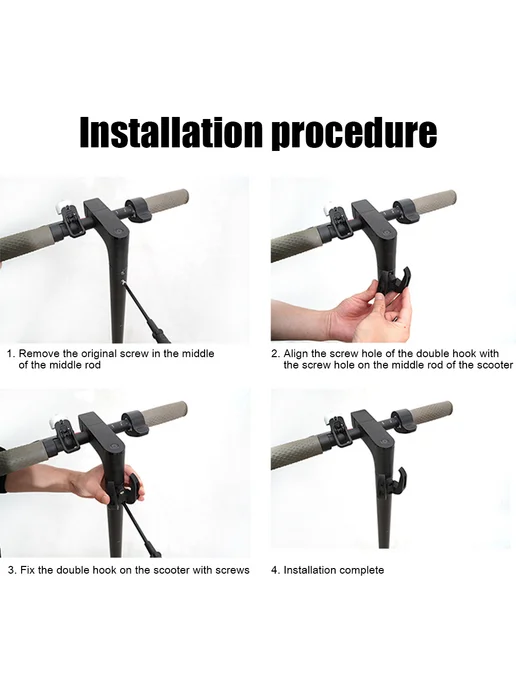 Installation procedure

1. Remove the original screw in the middle of the middle rod

2. Align the screw hole of the double hook with the screw hole on the middle rod of the scooter

3. Fix the double hook on the scooter with screws

4. Installation complete