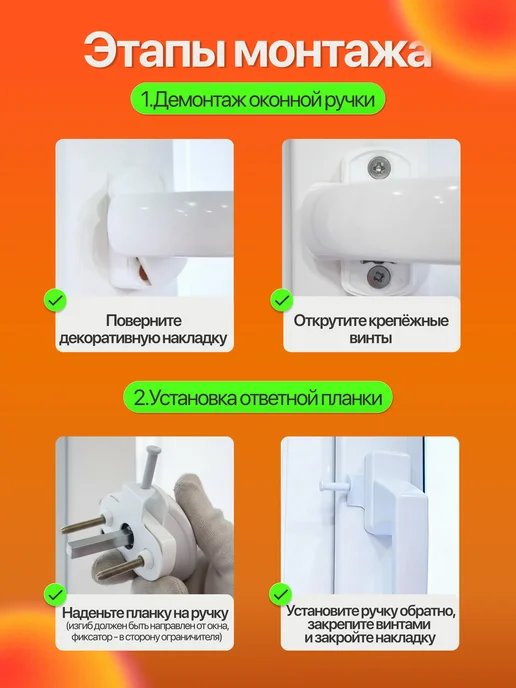 Этапы монтажа

1.Демонтаж оконной ручки

Поверните декоративную накладку

Открутите крепёжные винты

2.Установка ответной планки

Наденьте планку на ручку
(изгиб должен быть направлен от окна, фиксатор - в сторону ограничителя)

Установите ручку обратно, закрепите винтами и закройте накладку