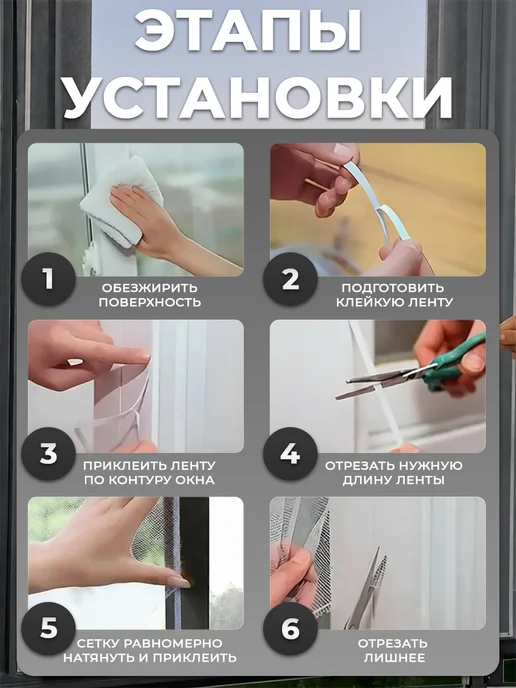 ЭТАПЫ УСТАНОВКИ

1
ОБЕЗЖИРИТЬ ПОВЕРХНОСТЬ

2
ПОДГОТОВИТЬ КЛЕЙКУЮ ЛЕНТУ

3
ПРИКЛЕИТЬ ЛЕНТУ ПО КОНТУРУ ОКНА

4
ОТРЕЗАТЬ НУЖНУЮ ДЛИНУ ЛЕНТЫ

5
СЕТКУ РАВНОМЕРНО НАТЯНУТЬ И ПРИКЛЕИТЬ

6
ОТРЕЗАТЬ ЛИШНЕЕ